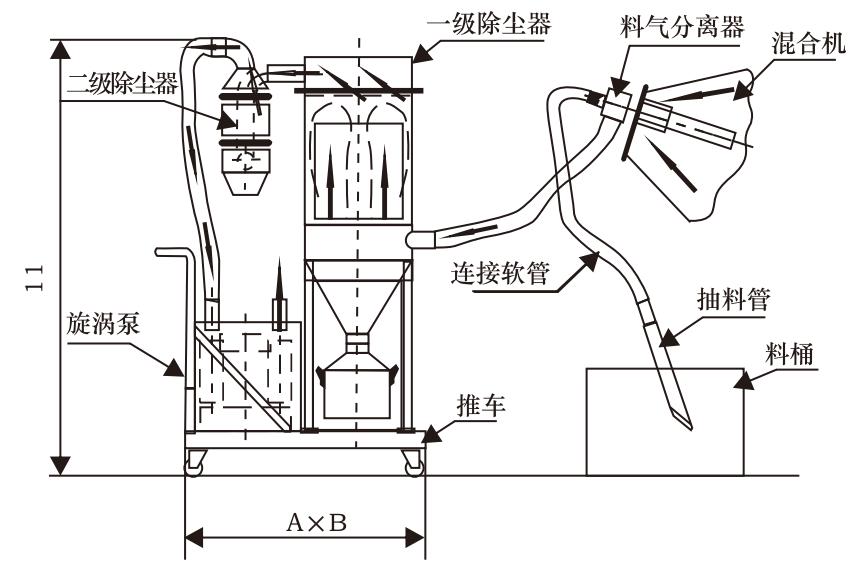 一级除尘器
料气分离器
混合机
二级除尘器
11
连接软管
抽料管
旋涡泵
料桶
推车
A×B